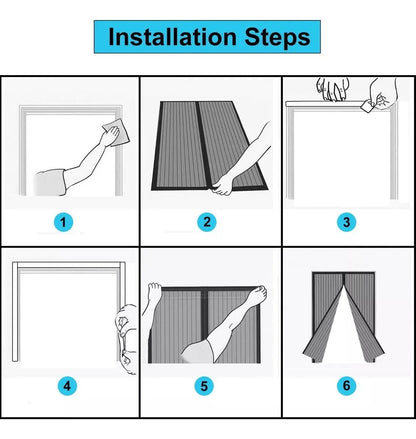 Installation Steps

1

2

3

4

5

6